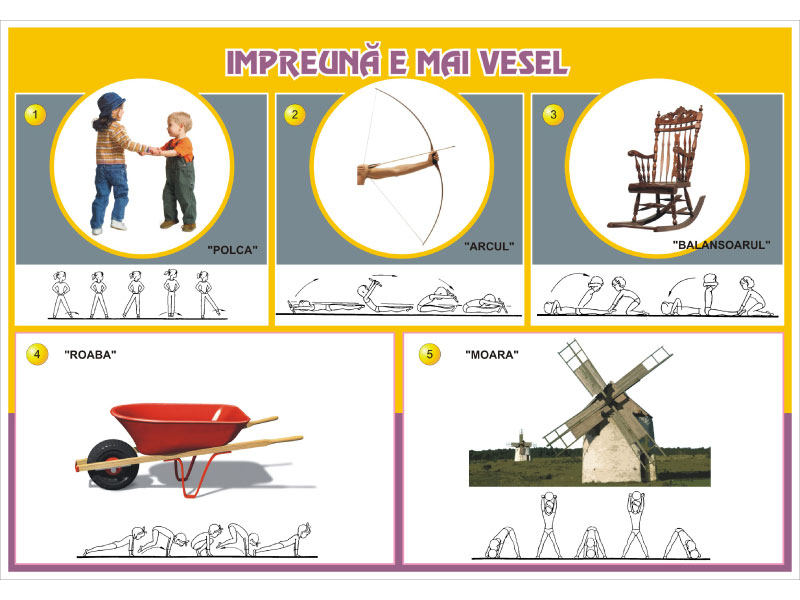 IMPREUNĂ E MAI VESEL

1 "POLCA"

2 "ARCUL"

3 "BALANSOARUL"

4 "ROABA"

5 "MOARA"