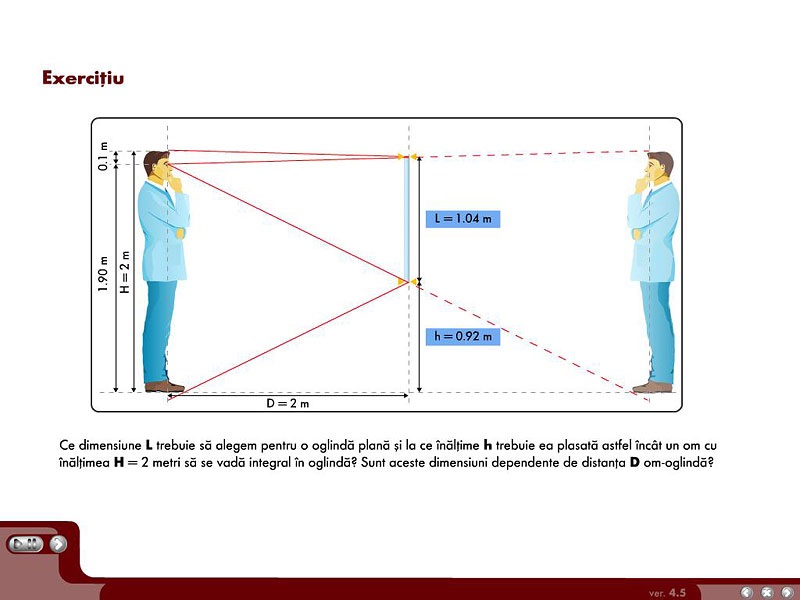 Exercițiu

0.1 m

1.90 m

H = 2 m

L = 1.04 m

h = 0.92 m

D = 2 m

Ce dimensiune **L** trebuie să alegem pentru o oglindă plană și la ce înălțime **h** trebuie ea plasată astfel încât un om cu înălțimea **H** = 2 metri să se vadă integral în oglindă? Sunt aceste dimensiuni dependente de distanța **D** om-oglindă?

ver. 4.5